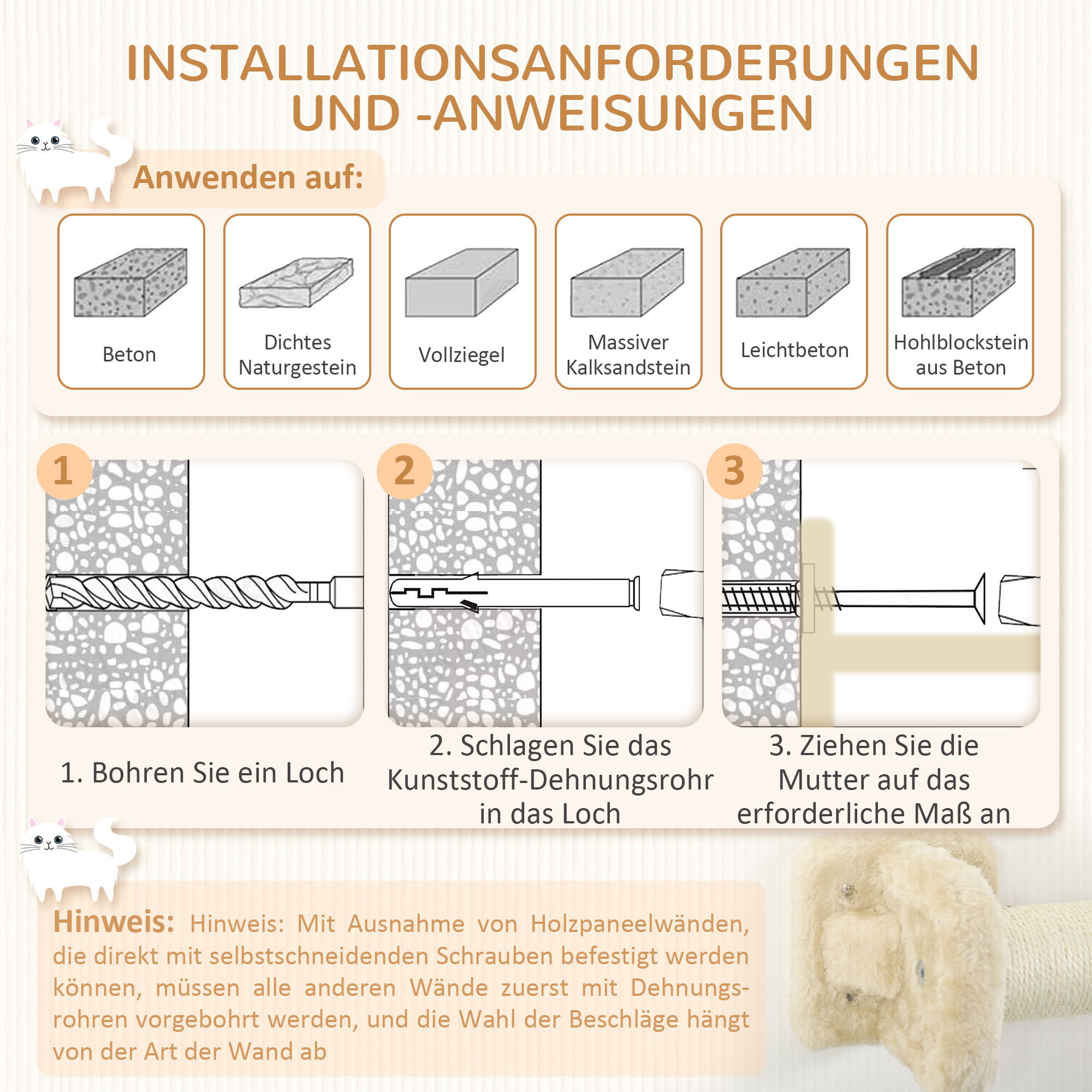 INSTALLATIONSANFORDERUNGEN UND -ANWEISUNGEN

Anwenden auf:

Beton

Dichtes Naturgestein

Vollziegel

Massiver Kalksandstein

Leichtbeton

Hohlblockstein aus Beton

1

2

3

1. Bohren Sie ein Loch

2. Schlagen Sie das Kunststoff-Dehnungsrohr in das Loch

3. Ziehen Sie die Mutter auf das erforderliche Maß an

Hinweis: Hinweis: Mit Ausnahme von Holzpaneelwänden, die direkt mit selbstschneidenden Schrauben befestigt werden können, müssen alle anderen Wände zuerst mit Dehnungsrohren vorgebohrt werden, und die Wahl der Beschläge hängt von der Art der Wand ab