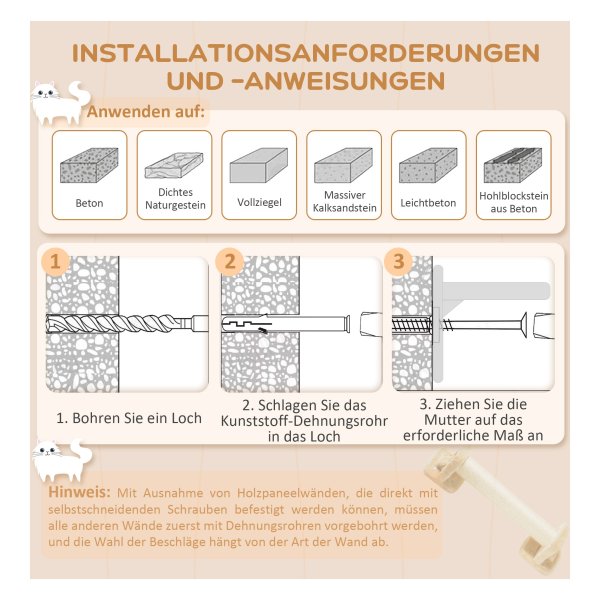 INSTALLATIONSANFORDERUNGEN UND -ANWEISUNGEN

Anwenden auf:

Beton

Dichtes Naturgestein

Vollziegel

Massiver Kalksandstein

Leichtbeton

Hohlblockstein aus Beton

1

2

3

1. Bohren Sie ein Loch

2. Schlagen Sie das Kunststoff-Dehnungsrohr in das Loch

3. Ziehen Sie die Mutter auf das erforderliche Maß an

Hinweis: Mit Ausnahme von Holzpaneelwänden, die direkt mit selbstschneidenden Schrauben befestigt werden können, müssen alle anderen Wände zuerst mit Dehnungsrohren vorgebohrt werden, und die Wahl der Beschläge hängt von der Art der Wand ab.