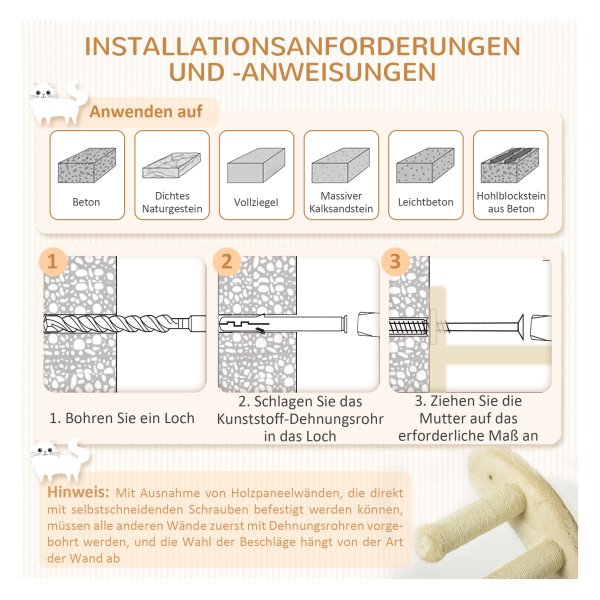 INSTALLATIONSANFORDERUNGEN UND -ANWEISUNGEN

Anwenden auf

Beton

Dichtes Naturgestein

Vollziegel

Massiver Kalksandstein

Leichtbeton

Hohlblockstein aus Beton

1

2

3

1. Bohren Sie ein Loch

2. Schlagen Sie das Kunststoff-Dehnungsrohr in das Loch

3. Ziehen Sie die Mutter auf das erforderliche Maß an

Hinweis: Mit Ausnahme von Holzpaneelwänden, die direkt mit selbstschneidenden Schrauben befestigt werden können, müssen alle anderen Wände zuerst mit Dehnungsrohren vorgebohrt werden, und die Wahl der Beschläge hängt von der Art der Wand ab