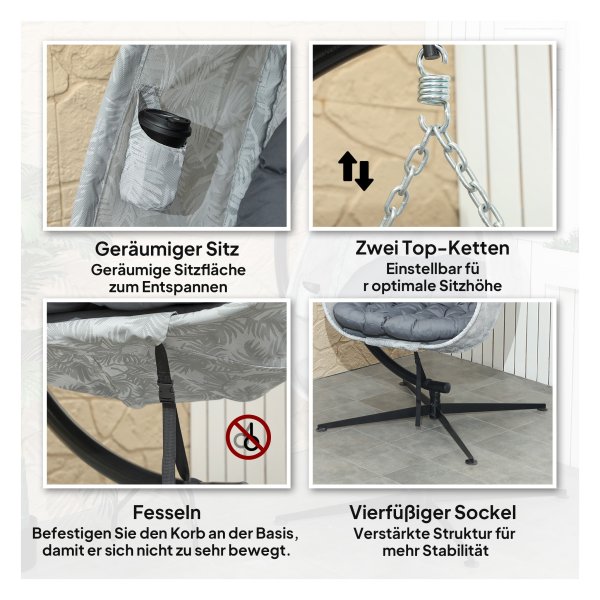 Geräumiger Sitz
Geräumige Sitzfläche zum Entspannen

Zwei Top-Ketten
Einstellbar fü
r optimale Sitzhöhe

Fesseln
Befestigen Sie den Korb an der Basis, damit er sich nicht zu sehr bewegt.

Vierfüßiger Sockel
Verstärkte Struktur für mehr Stabilität