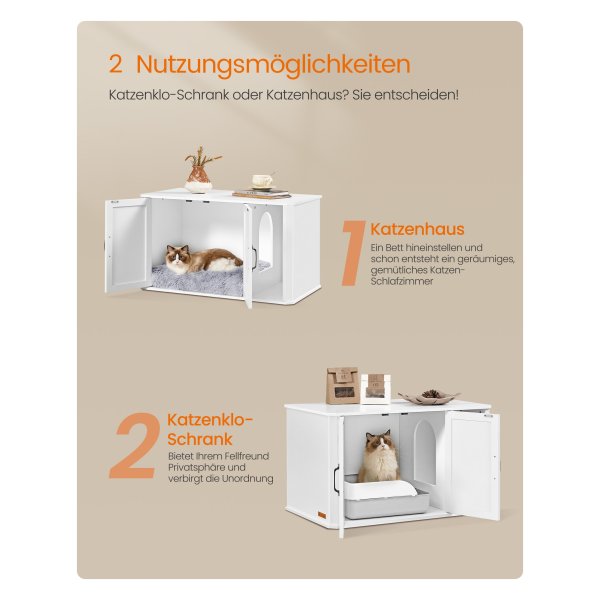 2 Nutzungsmöglichkeiten

Katzenklo-Schrank oder Katzenhaus? Sie entscheiden!

1 Katzenhaus

Ein Bett hineinstellen und schon entsteht ein geräumiges, gemütliches Katzen-Schlafzimmer

2 Katzenklo-Schrank

Bietet Ihrem Fellfreund Privatsphäre und verbirgt die Unordnung