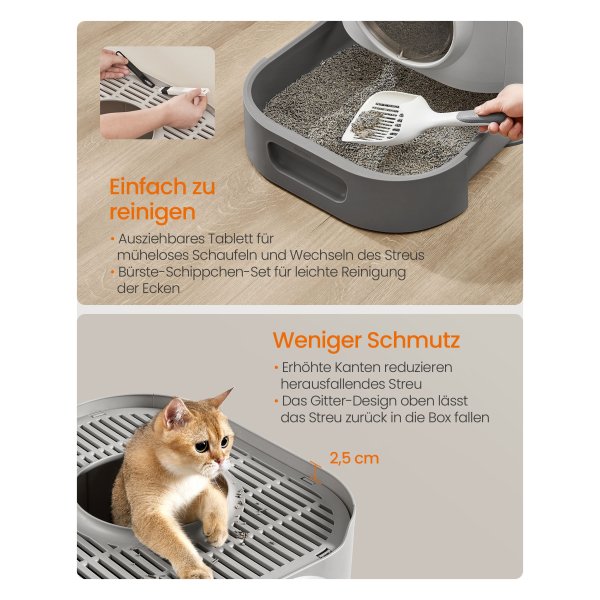 Einfach zu reinigen

• Ausziehbares Tablett für müheloses Schaufeln und Wechseln des Streus
• Bürste-Schippchen-Set für leichte Reinigung der Ecken

Weniger Schmutz

• Erhöhte Kanten reduzieren herausfallendes Streu
• Das Gitter-Design oben lässt das Streu zurück in die Box fallen

2,5 cm