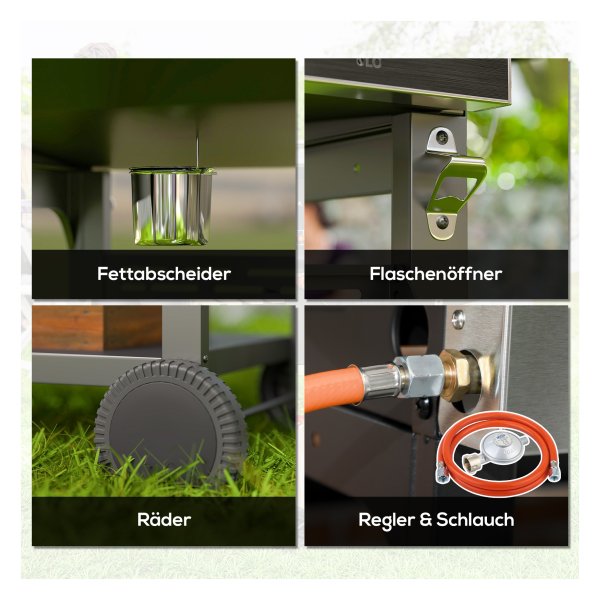 Fettabscheider

Flaschenöffner

Räder

Regler & Schlauch