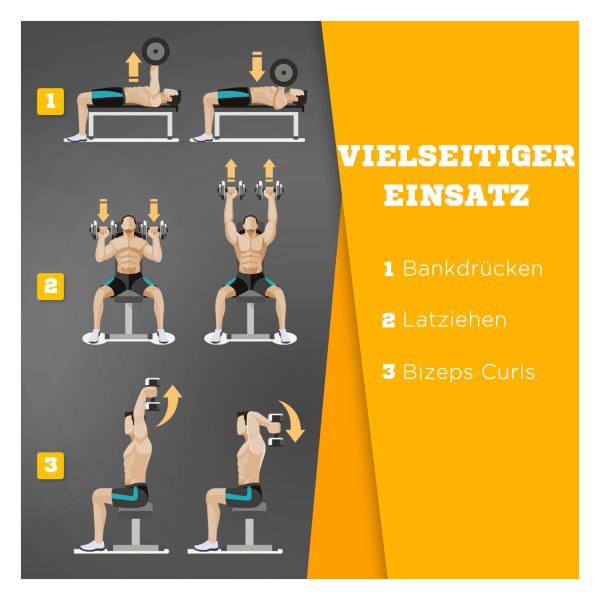 1

2

3

VIELSEITIGER EINSATZ

1 Bankdrücken

2 Latziehen

3 Bizeps Curls