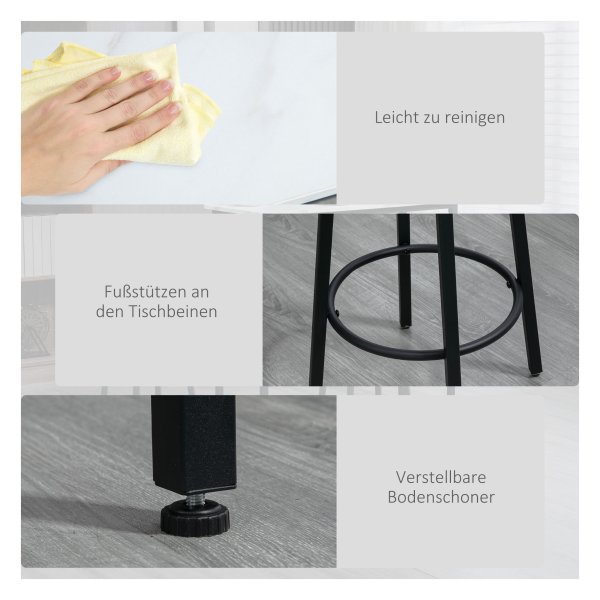 Leicht zu reinigen

Fußstützen an den Tischbeinen

Verstellbare Bodenschoner