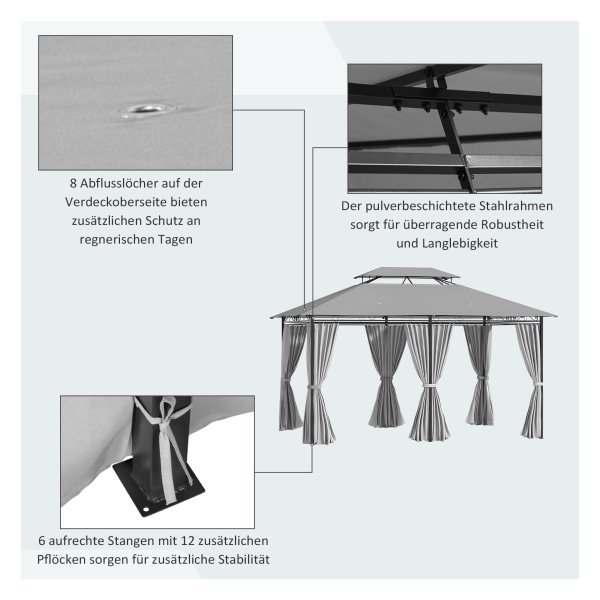 8 Abflusslöcher auf der Verdeckoberseite bieten zusätzlichen Schutz an regnerischen Tagen

Der pulverbeschichtete Stahlrahmen sorgt für überragende Robustheit und Langlebigkeit

6 aufrechte Stangen mit 12 zusätzlichen Pflöcken sorgen für zusätzliche Stabilität