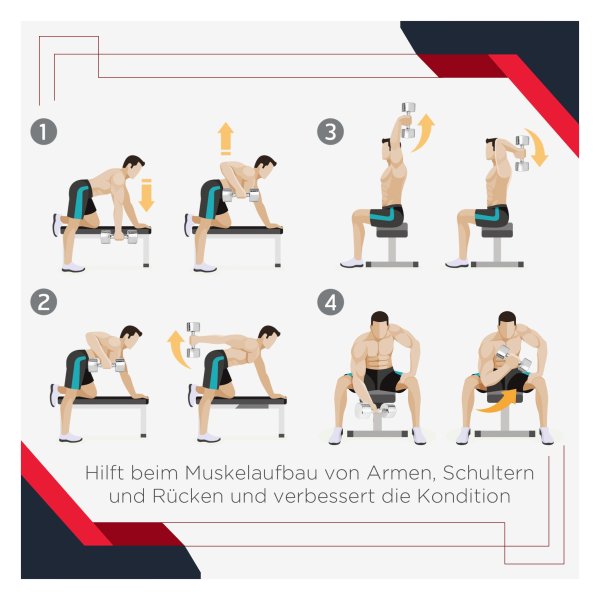 1

3

2

4

Hilft beim Muskelaufbau von Armen, Schultern und Rücken und verbessert die Kondition