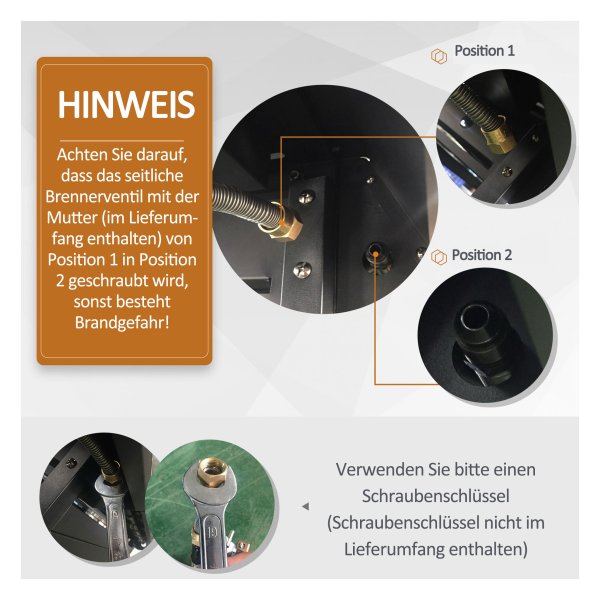 HINWEIS

Achten Sie darauf, dass das seitliche Brennerventil mit der Mutter (im Lieferumfang enthalten) von Position 1 in Position 2 geschraubt wird, sonst besteht Brandgefahr!

Position 1

Position 2

19

Verwenden Sie bitte einen Schraubenschlüssel (Schraubenschlüssel nicht im Lieferumfang enthalten)