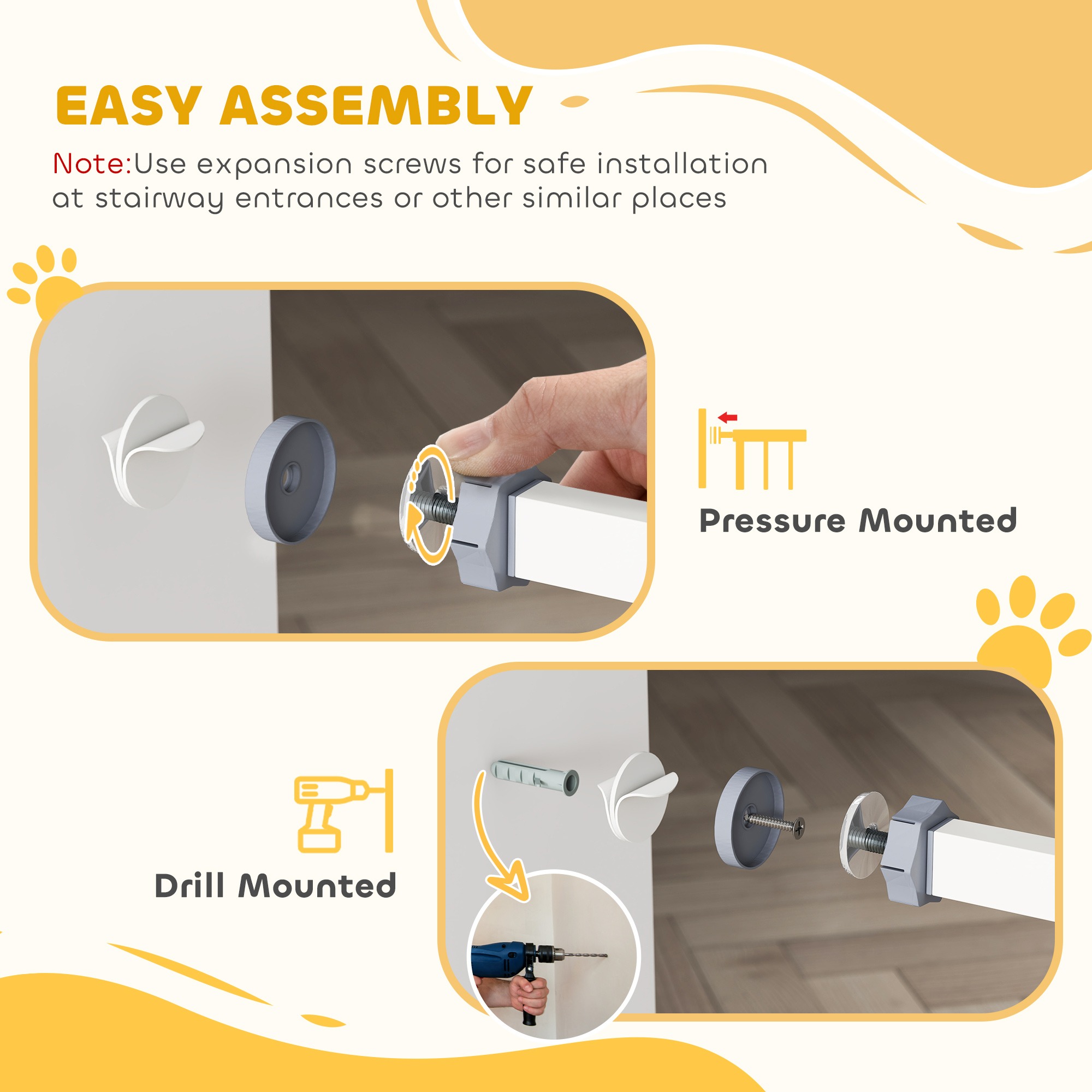 EASY ASSEMBLY

Note:Use expansion screws for safe installation at stairway entrances or other similar places

Pressure Mounted

Drill Mounted