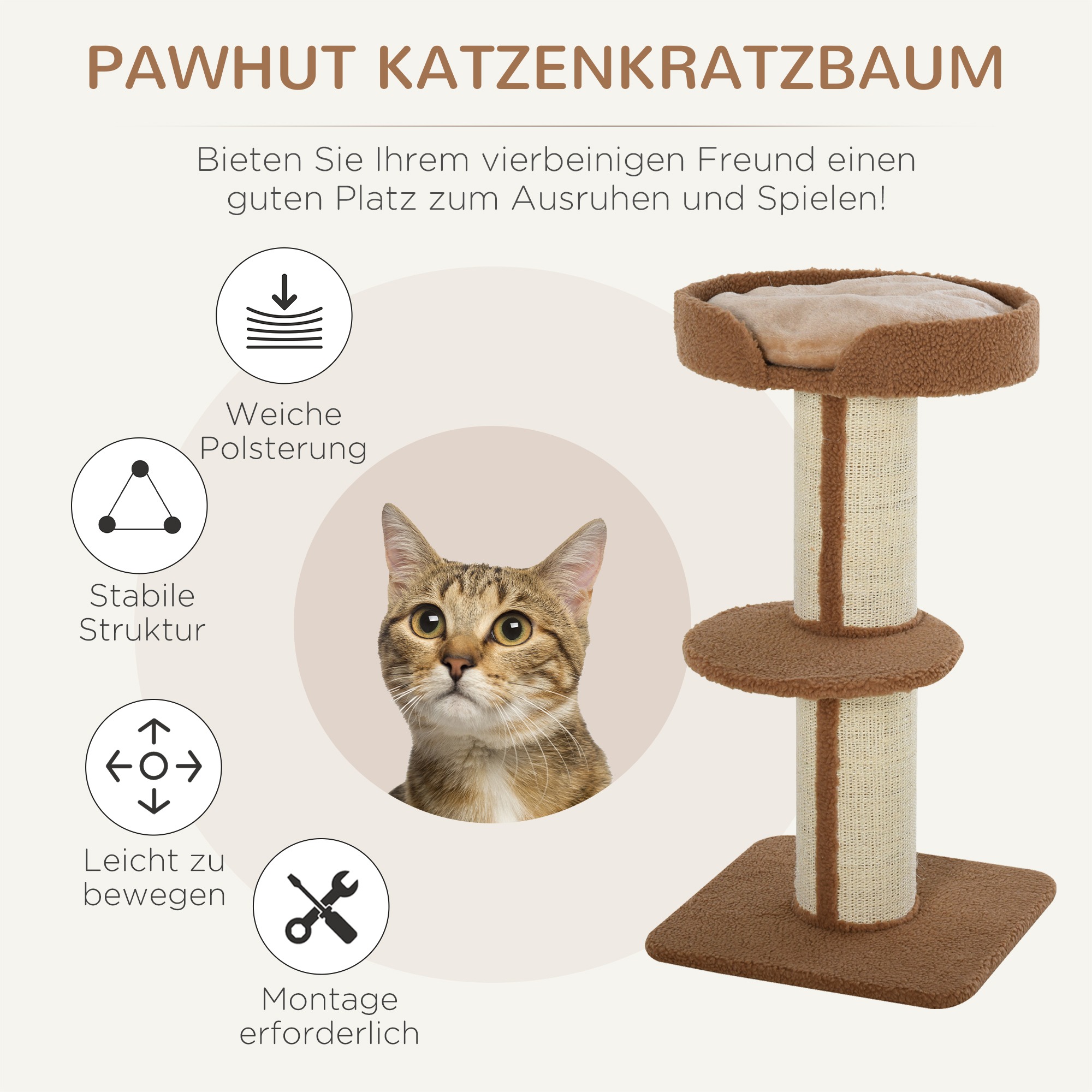 PAWHUT KATZENKRATZBAUM

Bieten Sie Ihrem vierbeinigen Freund einen guten Platz zum Ausruhen und Spielen!

Weiche Polsterung

Stabile Struktur

Leicht zu bewegen

Montage erforderlich