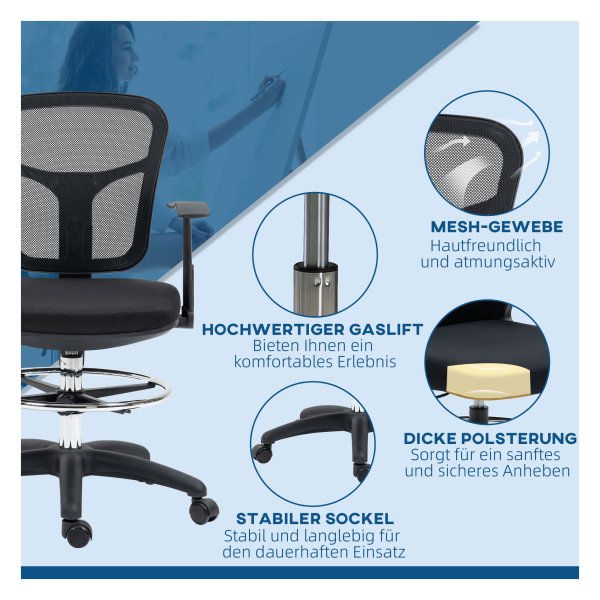 MESH-GEWEBE
Hautfreundlich und atmungsaktiv

HOCHWERTIGER GASLIFT
Bieten Ihnen ein komfortables Erlebnis

DICKE POLSTERUNG
Sorgt für ein sanftes und sicheres Anheben

STABILER SOCKEL
Stabil und langlebig für den dauerhaften Einsatz