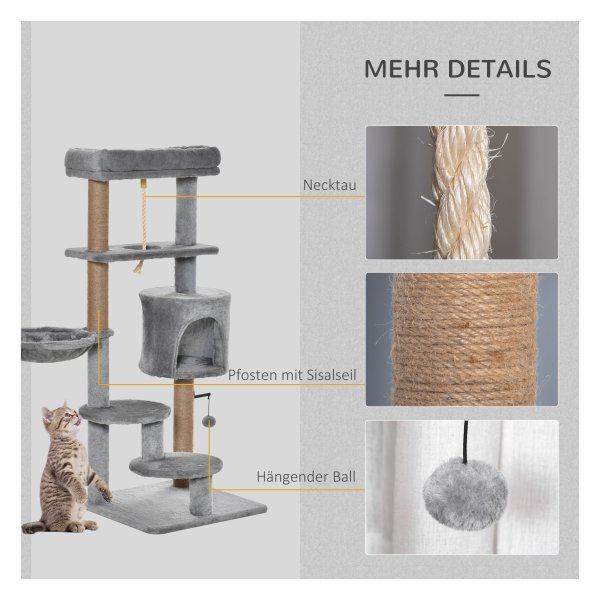 MEHR DETAILS

Necktau

Pfosten mit Sisalseil

Hängender Ball