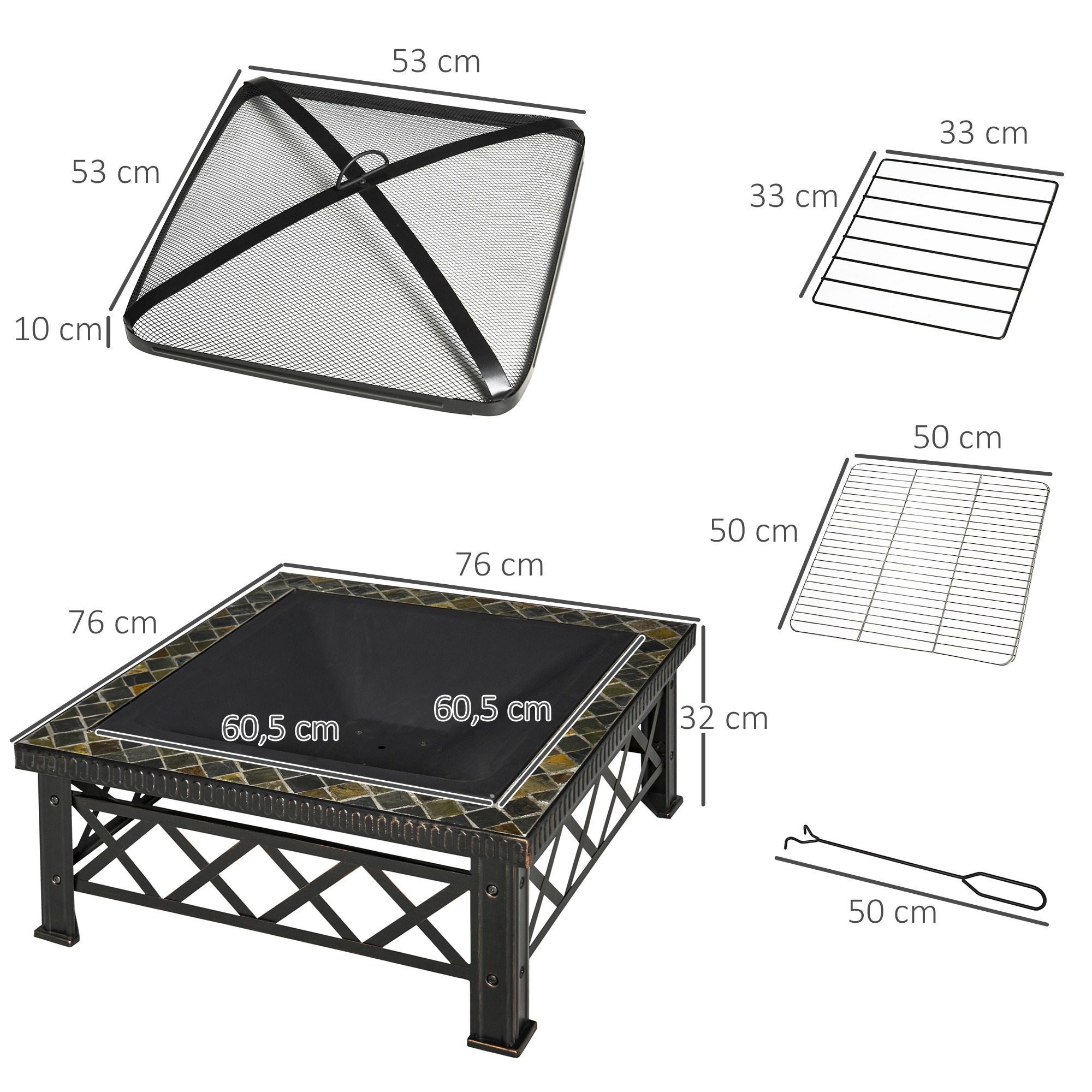 53 cm

53 cm

10 cm

33 cm

33 cm

50 cm

50 cm

76 cm

76 cm

60,5 cm

60,5 cm

32 cm

50 cm