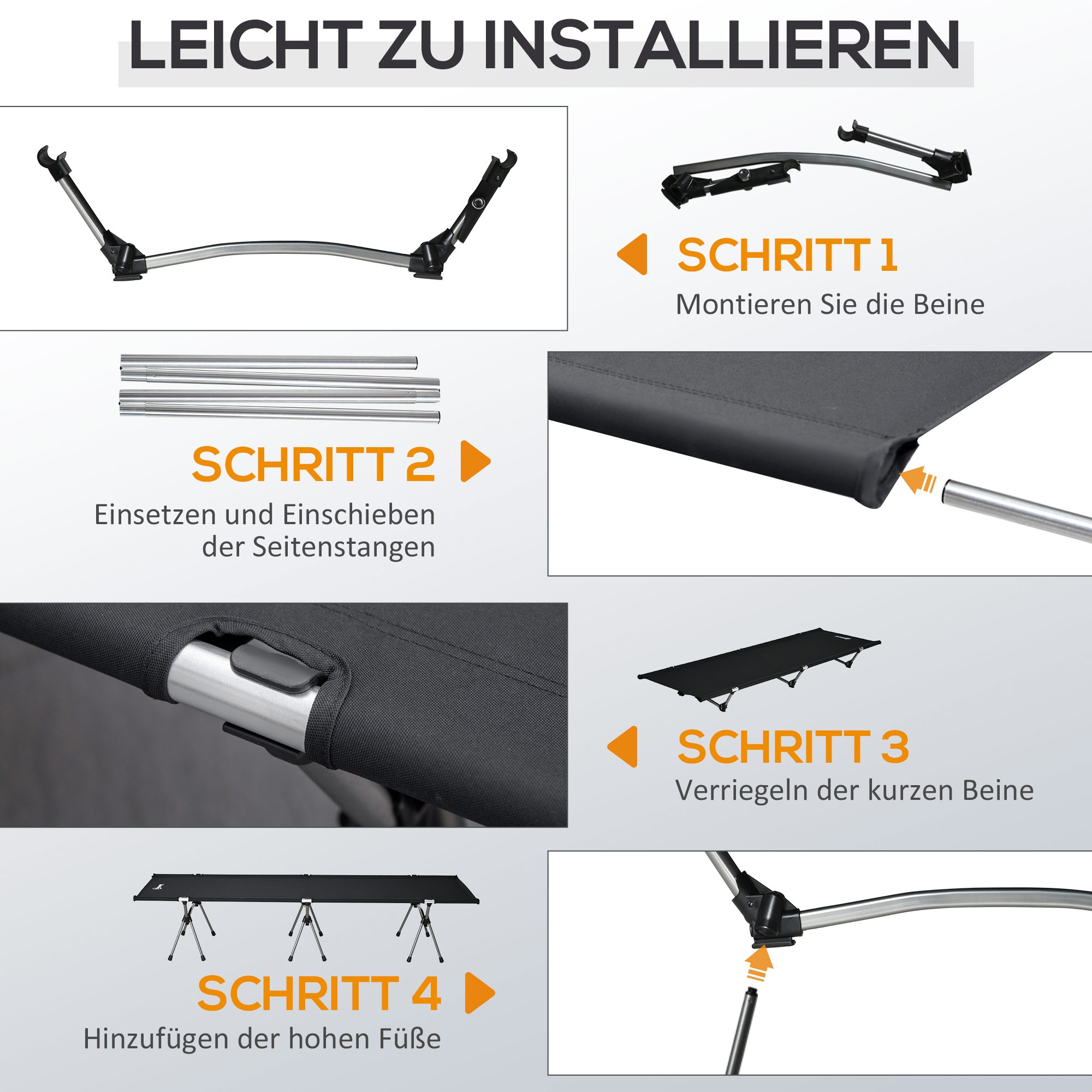 LEICHT ZU INSTALLIEREN

SCHRITT 1
Montieren Sie die Beine

SCHRITT 2
Einsetzen und Einschieben der Seitenstangen

SCHRITT 3
Verriegeln der kurzen Beine

SCHRITT 4
Hinzufügen der hohen Füße