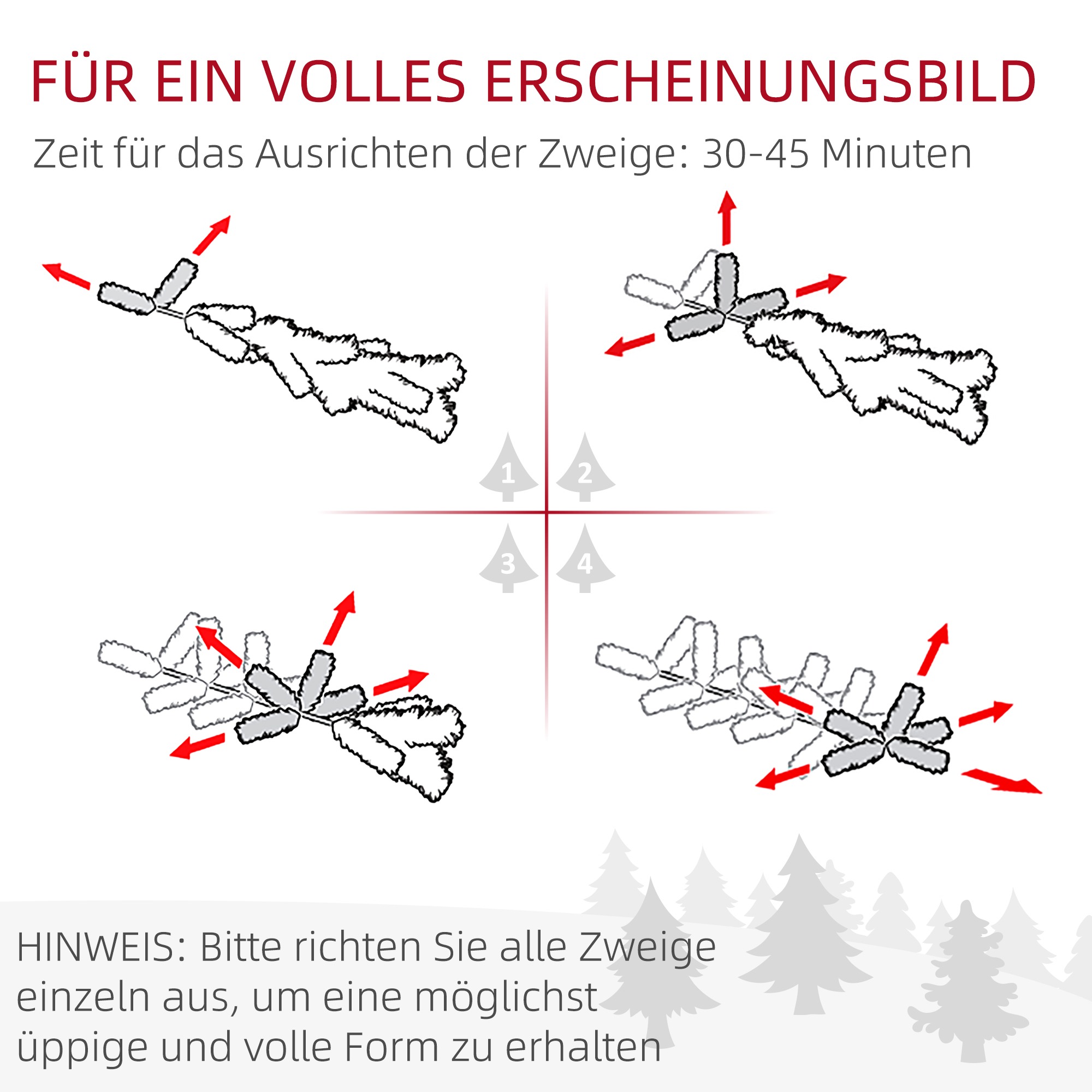 FÜR EIN VOLLES ERSCHEINUNGSBILD
Zeit für das Ausrichten der Zweige: 30-45 Minuten

1
2
3
4

HINWEIS: Bitte richten Sie alle Zweige einzeln aus, um eine möglichst üppige und volle Form zu erhalten