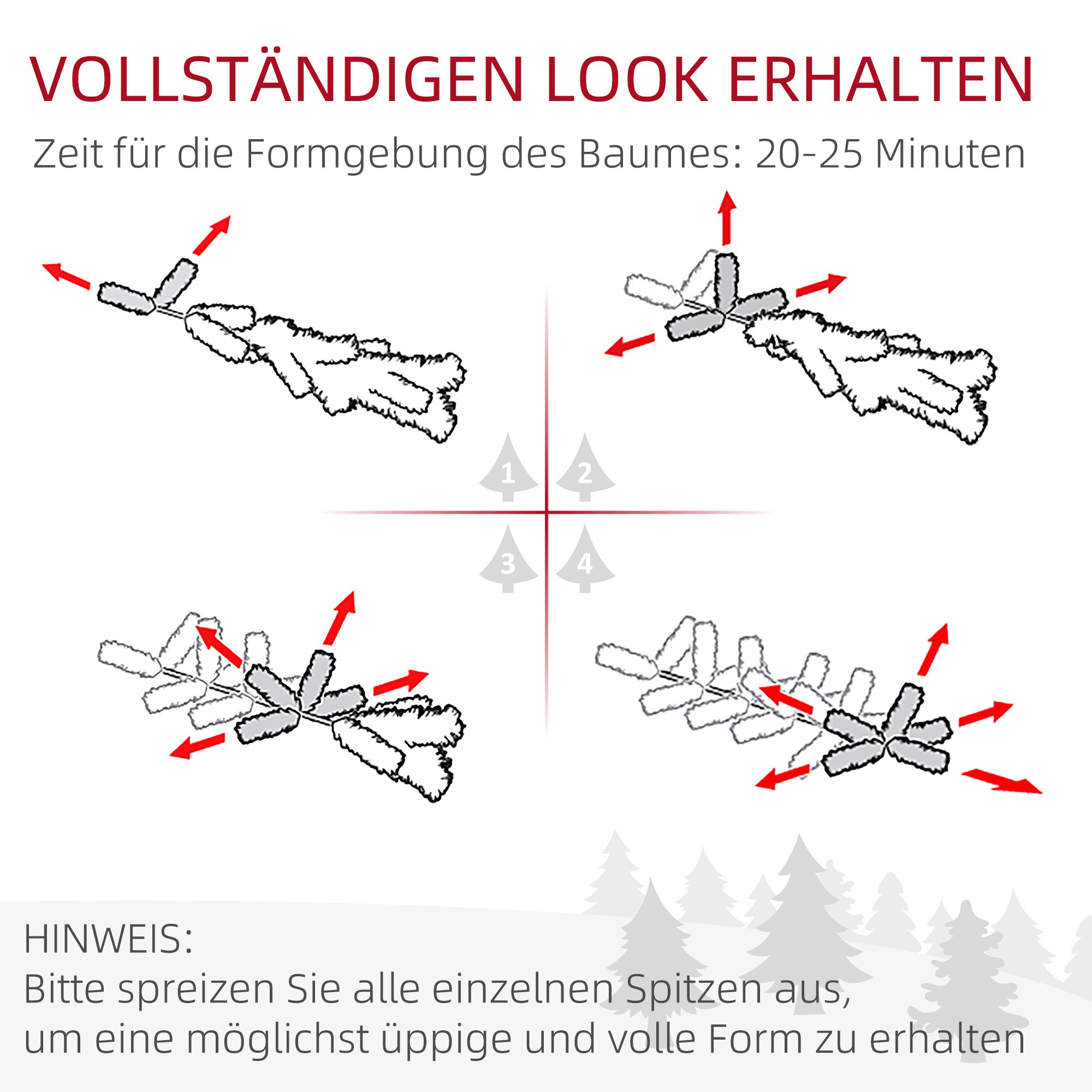 VOLLSTÄNDIGEN LOOK ERHALTEN
Zeit für die Formgebung des Baumes: 20-25 Minuten

1
2
3
4

HINWEIS:
Bitte spreizen Sie alle einzelnen Spitzen aus, um eine möglichst üppige und volle Form zu erhalten