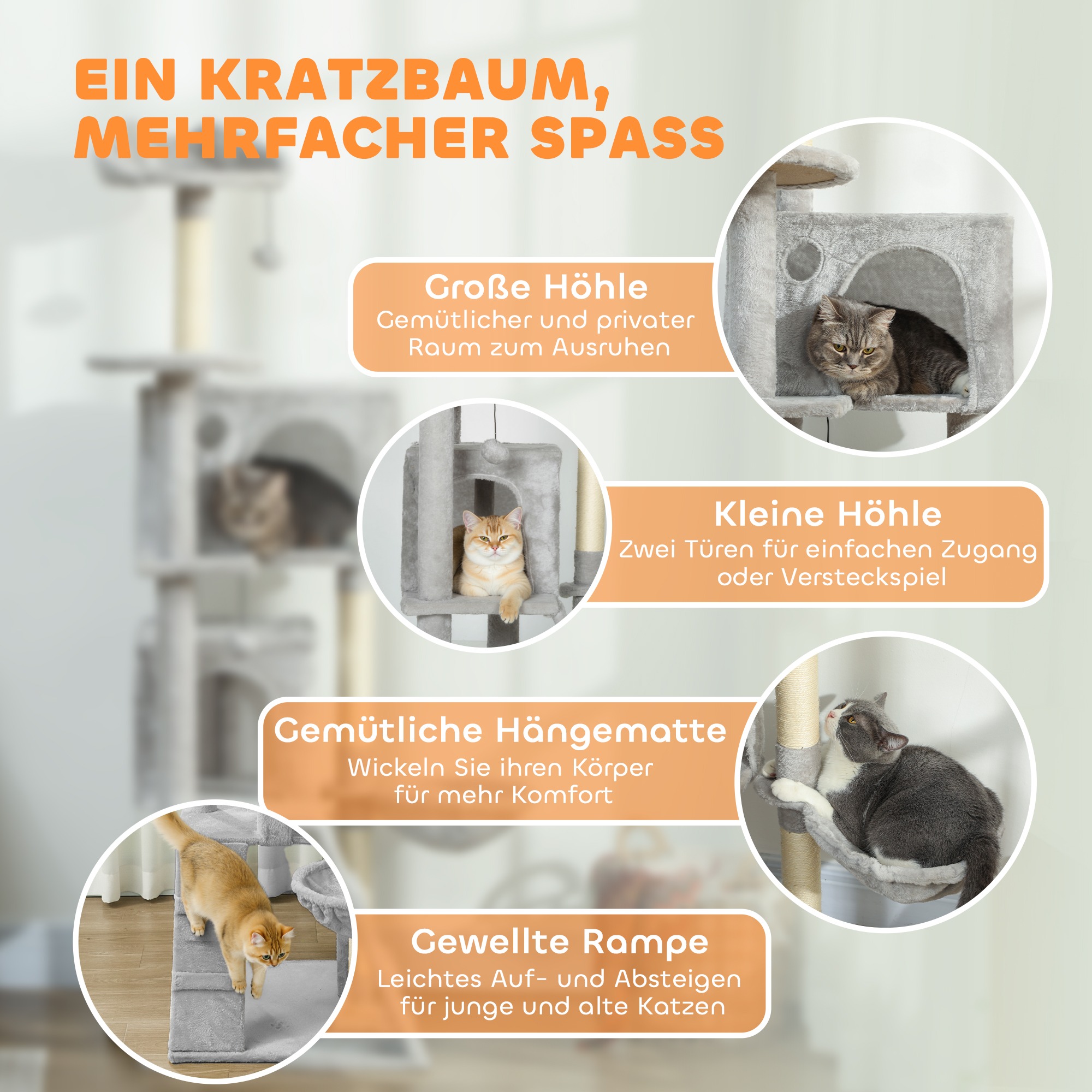 EIN KRATZBAUM,
MEHRFACHER SPASS

Große Höhle
Gemütlicher und privater Raum zum Ausruhen

Kleine Höhle
Zwei Türen für einfachen Zugang oder Versteckspiel

Gemütliche Hängematte
Wickeln Sie ihren Körper für mehr Komfort

Gewellte Rampe
Leichtes Auf- und Absteigen für junge und alte Katzen