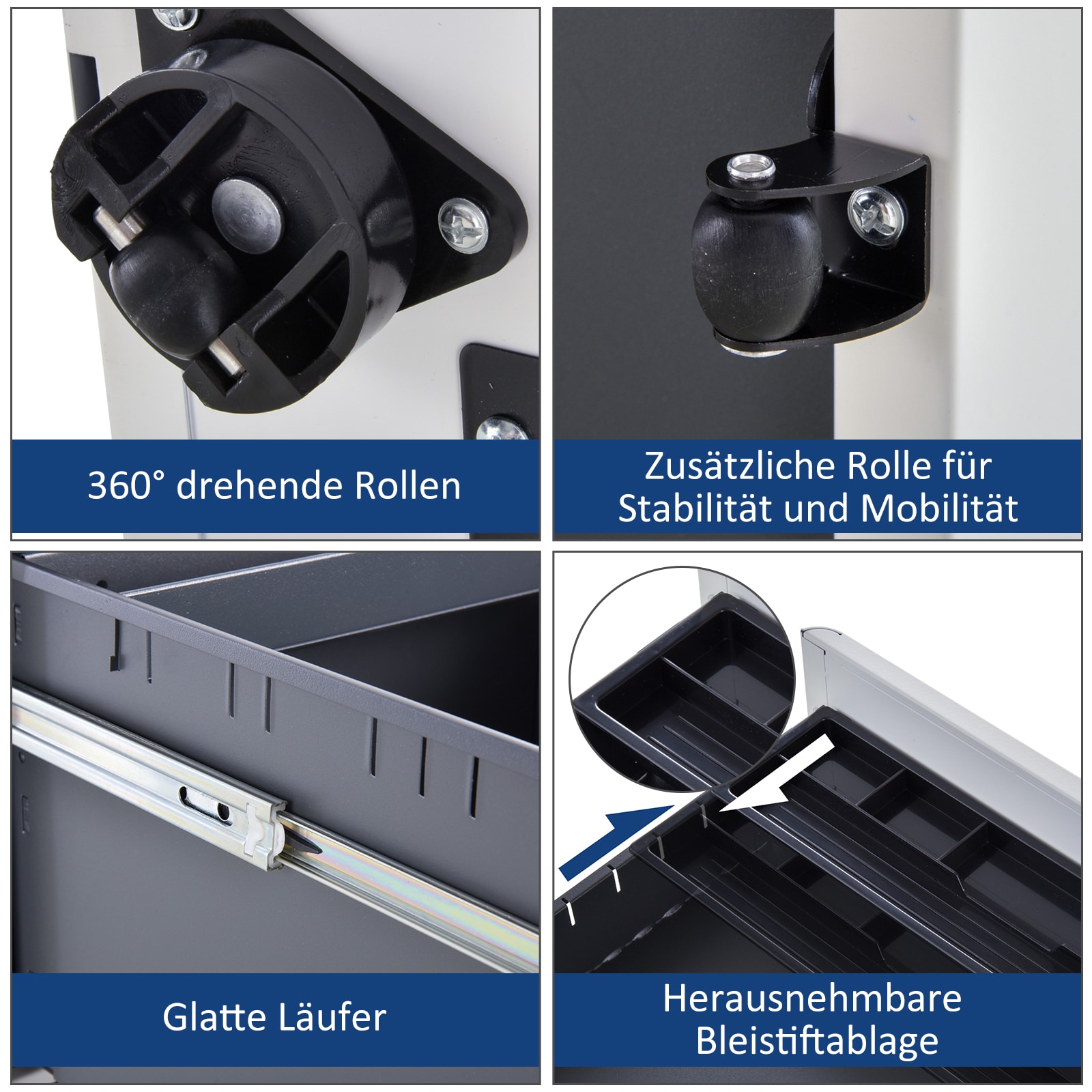 360° drehende Rollen

Zusätzliche Rolle für Stabilität und Mobilität

Glatte Läufer

Herausnehmbare Bleistiftablage